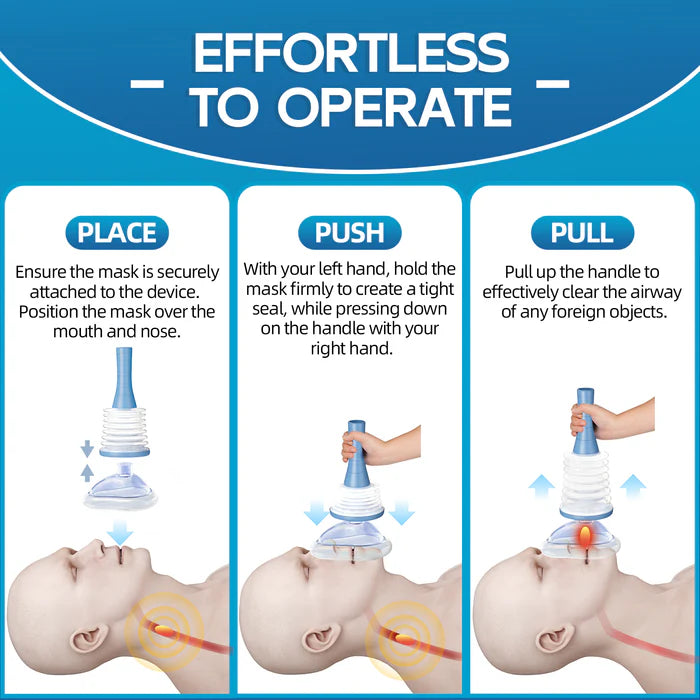 EFFORTLESS TO OPERATE

PLACE

Ensure the mask is securely attached to the device. Position the mask over the mouth and nose.

PUSH

With your left hand, hold the mask firmly to create a tight seal, while pressing down on the handle with your right hand.

PULL

Pull up the handle to effectively clear the airway of any foreign objects.